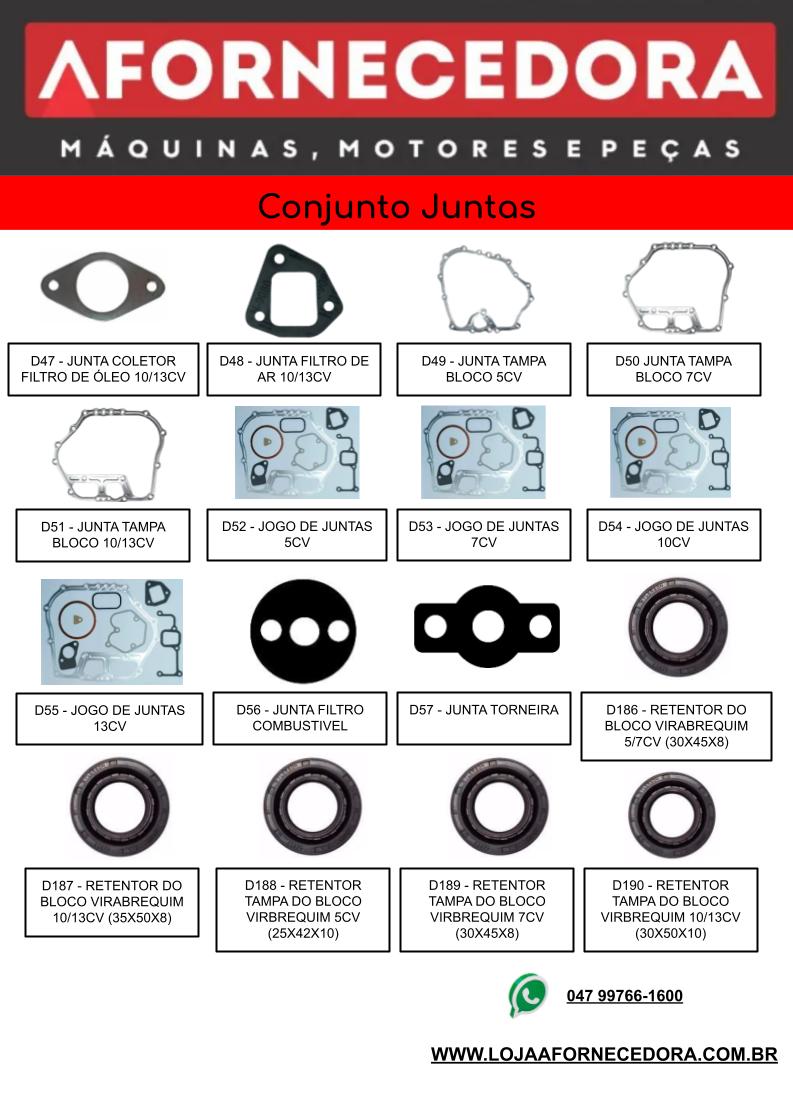 AFORNECEDORA
MÁQUINAS, MOTORES E PEÇAS

Conjunto Juntas

D47 - JUNTA COLETOR FILTRO DE ÓLEO 10/13CV

D48 - JUNTA FILTRO DE AR 10/13CV

D49 - JUNTA TAMPA BLOCO 5CV

D50 JUNTA TAMPA BLOCO 7CV

D51 - JUNTA TAMPA BLOCO 10/13CV

D52 - JOGO DE JUNTAS 5CV

D53 - JOGO DE JUNTAS 7CV

D54 - JOGO DE JUNTAS 10CV

D55 - JOGO DE JUNTAS 13CV

D56 - JUNTA FILTRO COMBUSTIVEL

D57 - JUNTA TORNEIRA

D186 - RETENTOR DO BLOCO VIRABREQUIM 5/7CV (30X45X8)

D187 - RETENTOR DO BLOCO VIRABREQUIM 10/13CV (35X50X8)

D188 - RETENTOR TAMPA DO BLOCO VIRBREQUIM 5CV (25X42X10)

D189 - RETENTOR TAMPA DO BLOCO VIRBREQUIM 7CV (30X45X8)

D190 - RETENTOR TAMPA DO BLOCO VIRBREQUIM 10/13CV (30X50X10)

047 99766-1600

WWW.LOJAAFORNECEDORA.COM.BR